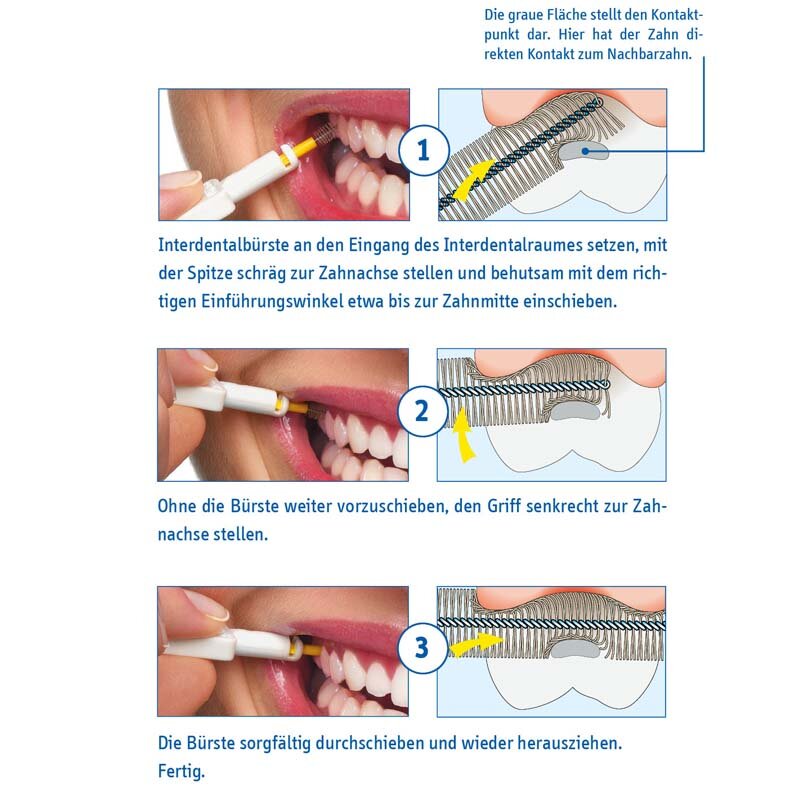 Die graue Fläche stellt den Kontaktpunkt dar. Hier hat der Zahn direkten Kontakt zum Nachbarzahn.

1

Interdentalbürste an den Eingang des Interdentalraumes setzen, mit der Spitze schräg zur Zahnachse stellen und behutsam mit dem richtigen Einführungswinkel etwa bis zur Zahnmitte einschieben.

2

Ohne die Bürste weiter vorzuschieben, den Griff senkrecht zur Zahnachse stellen.

3

Die Bürste sorgfältig durchschieben und wieder herausziehen. Fertig.